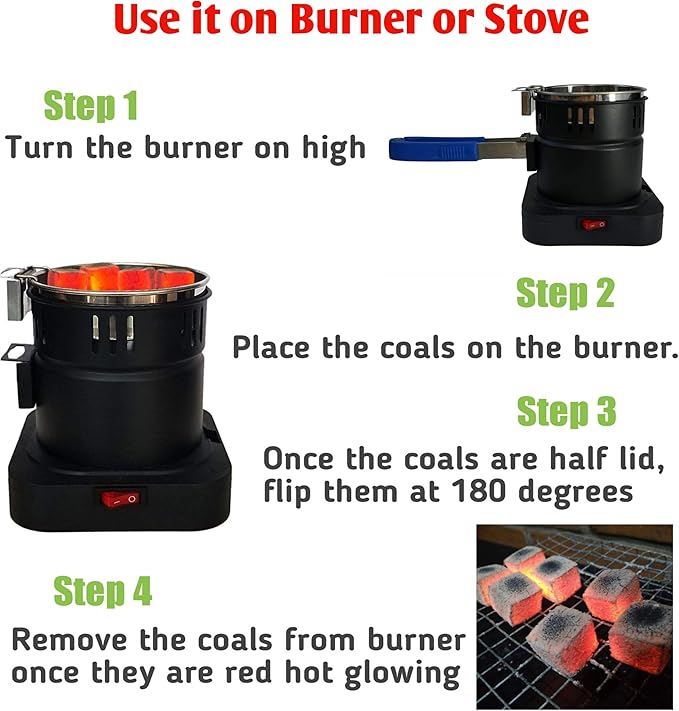 Use it on Burner or Stove

Step 1
Turn the burner on high

Step 2
Place the coals on the burner.

Step 3
Once the coals are half lid, flip them at 180 degrees

Step 4
Remove the coals from burner once they are red hot glowing